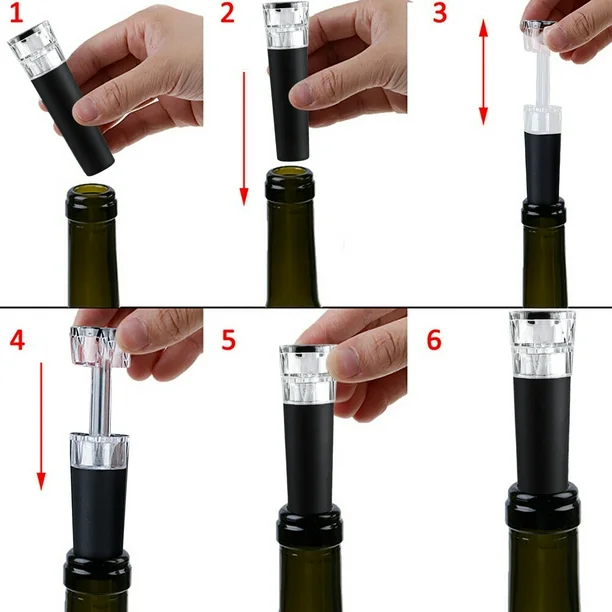 1

2

3

4

5

6